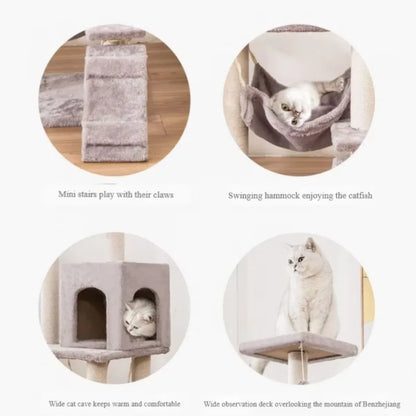 Mini stairs play with their claws

Swinging hammock enjoying the catfish

Wide cat cave keeps warm and comfortable

Wide observation deck overlooking the mountain of Benzhejiang