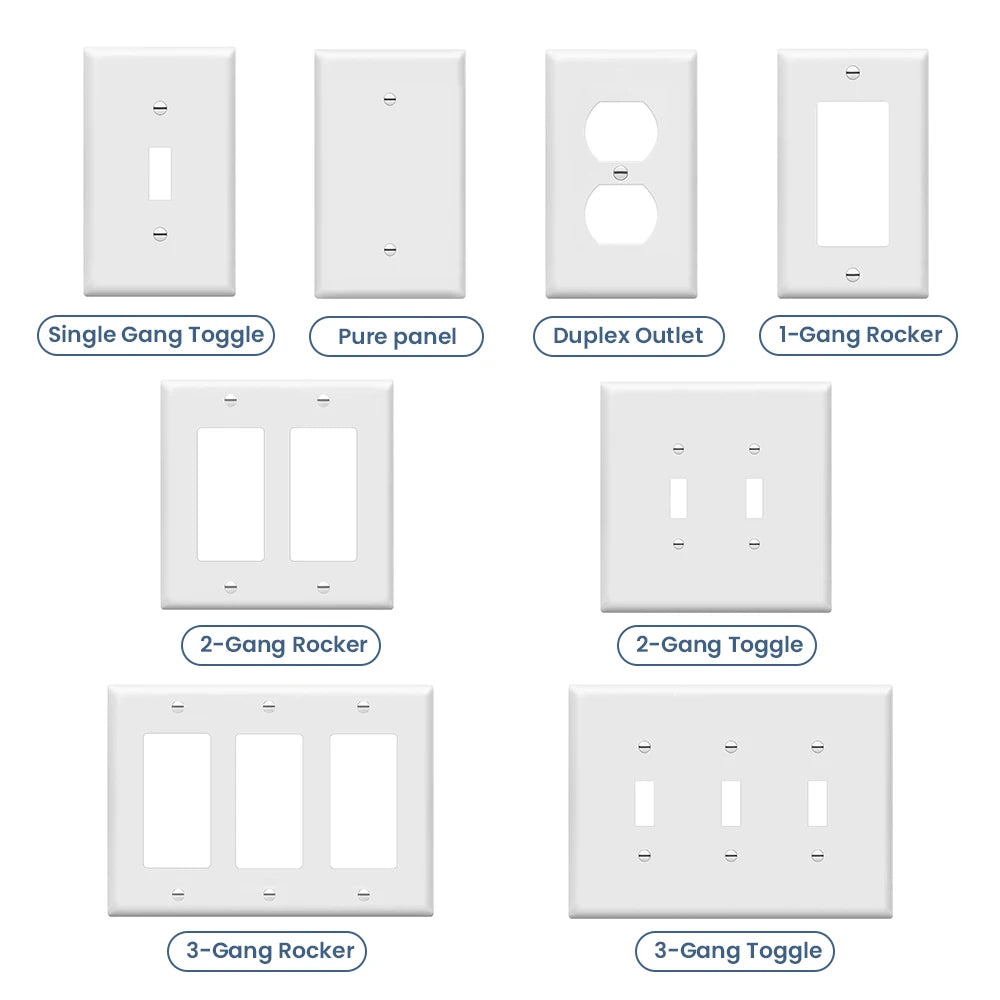 Single Gang Toggle

Pure panel

Duplex Outlet

1-Gang Rocker

2-Gang Rocker

2-Gang Toggle

3-Gang Rocker

3-Gang Toggle