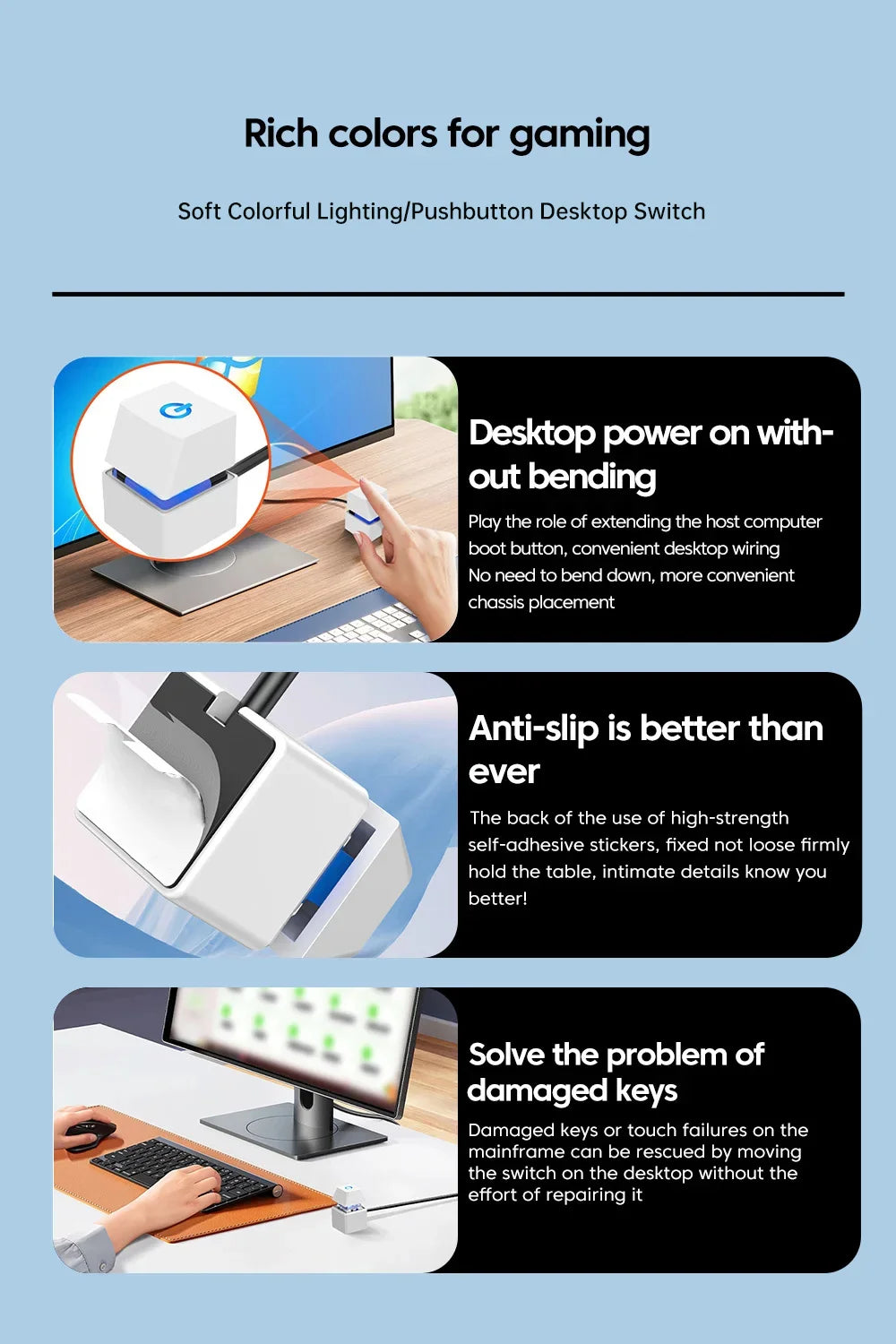 Rich colors for gaming

Soft Colorful Lighting/Pushbutton Desktop Switch

Desktop power on without bending

Play the role of extending the host computer boot button, convenient desktop wiring
No need to bend down, more convenient chassis placement

Anti-slip is better than ever

The back of the use of high-strength self-adhesive stickers, fixed not loose firmly hold the table, intimate details know you better!

Solve the problem of damaged keys

Damaged keys or touch failures on the mainframe can be rescued by moving the switch on the desktop without the effort of repairing it